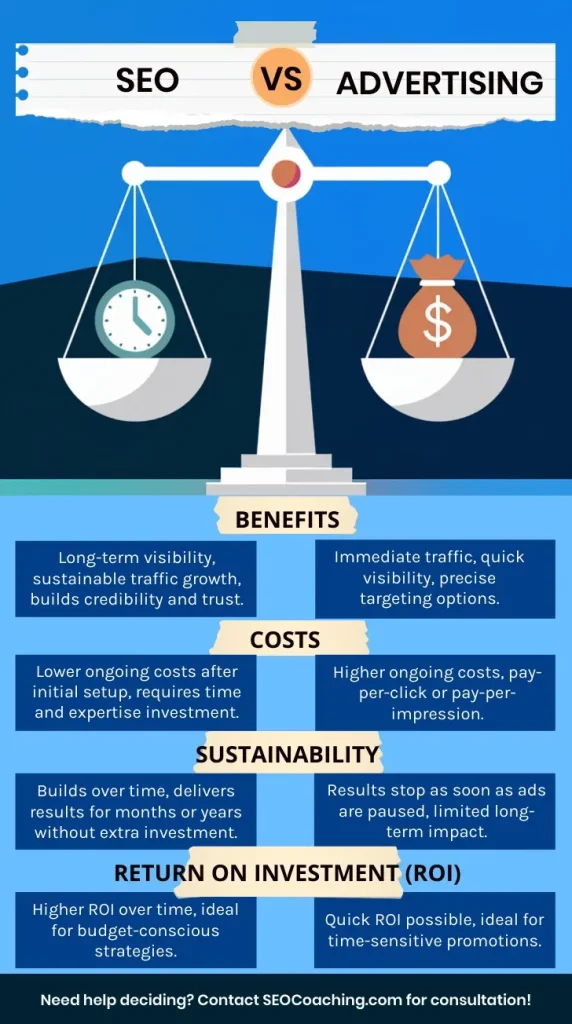 SEO VS ADVERTISING

$

BENEFITS

Long-term visibility, sustainable traffic growth, builds credibility and trust.

Immediate traffic, quick visibility, precise targeting options.

COSTS

Lower ongoing costs after initial setup, requires time and expertise investment.

Higher ongoing costs, pay-per-click or pay-per-impression.

SUSTAINABILITY

Builds over time, delivers results for months or years without extra investment.

Results stop as soon as ads are paused, limited long-term impact.

RETURN ON INVESTMENT (ROI)

Higher ROI over time, ideal for budget-conscious strategies.

Quick ROI possible, ideal for time-sensitive promotions.

Need help deciding? Contact SEOCoaching.com for consultation!