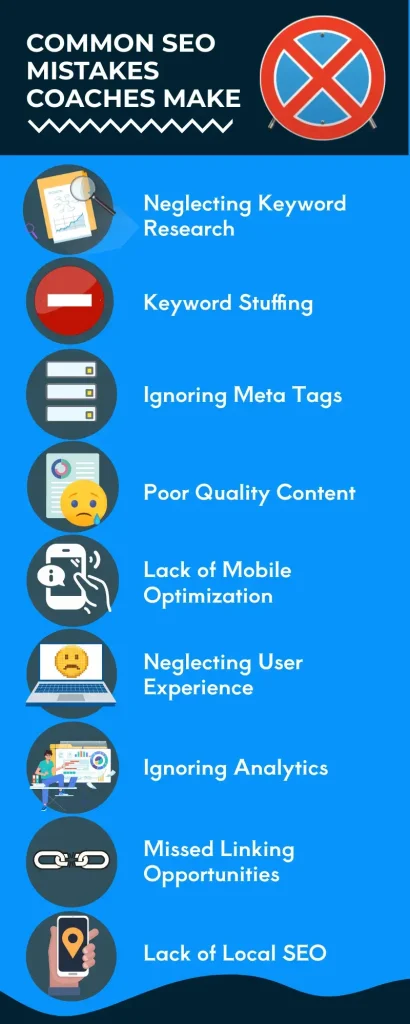 COMMON SEO MISTAKES COACHES MAKE

Neglecting Keyword Research

Keyword Stuffing

Ignoring Meta Tags

Poor Quality Content

Lack of Mobile Optimization

Neglecting User Experience

Ignoring Analytics

Missed Linking Opportunities

Lack of Local SEO